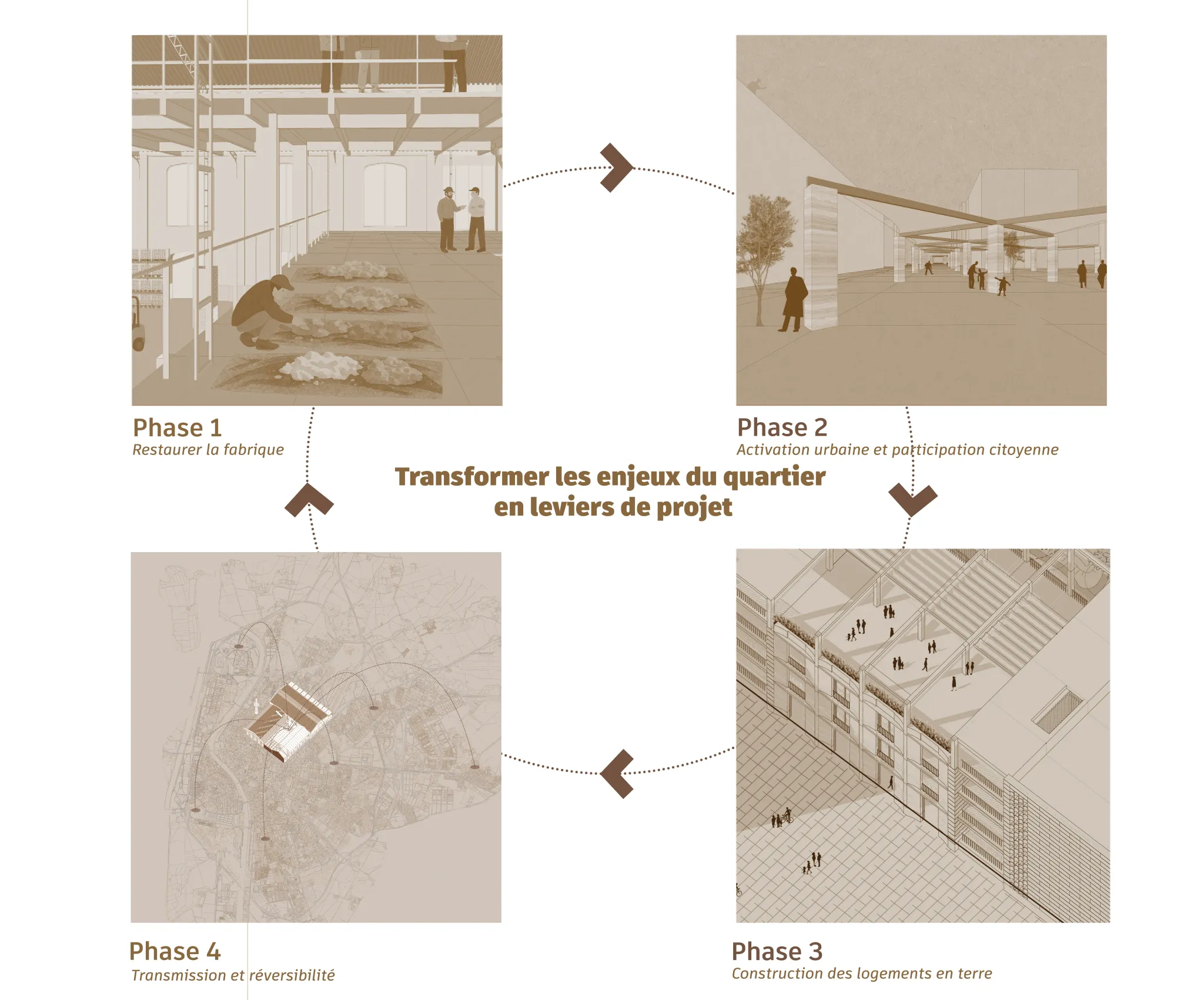 Phase 1
Restaurer la fabrique

Phase 2
Activation urbaine et participation citoyenne

Transformer les enjeux du quartier en leviers de projet

Phase 4
Transmission et réversibilité

Phase 3
Construction des logements en terre